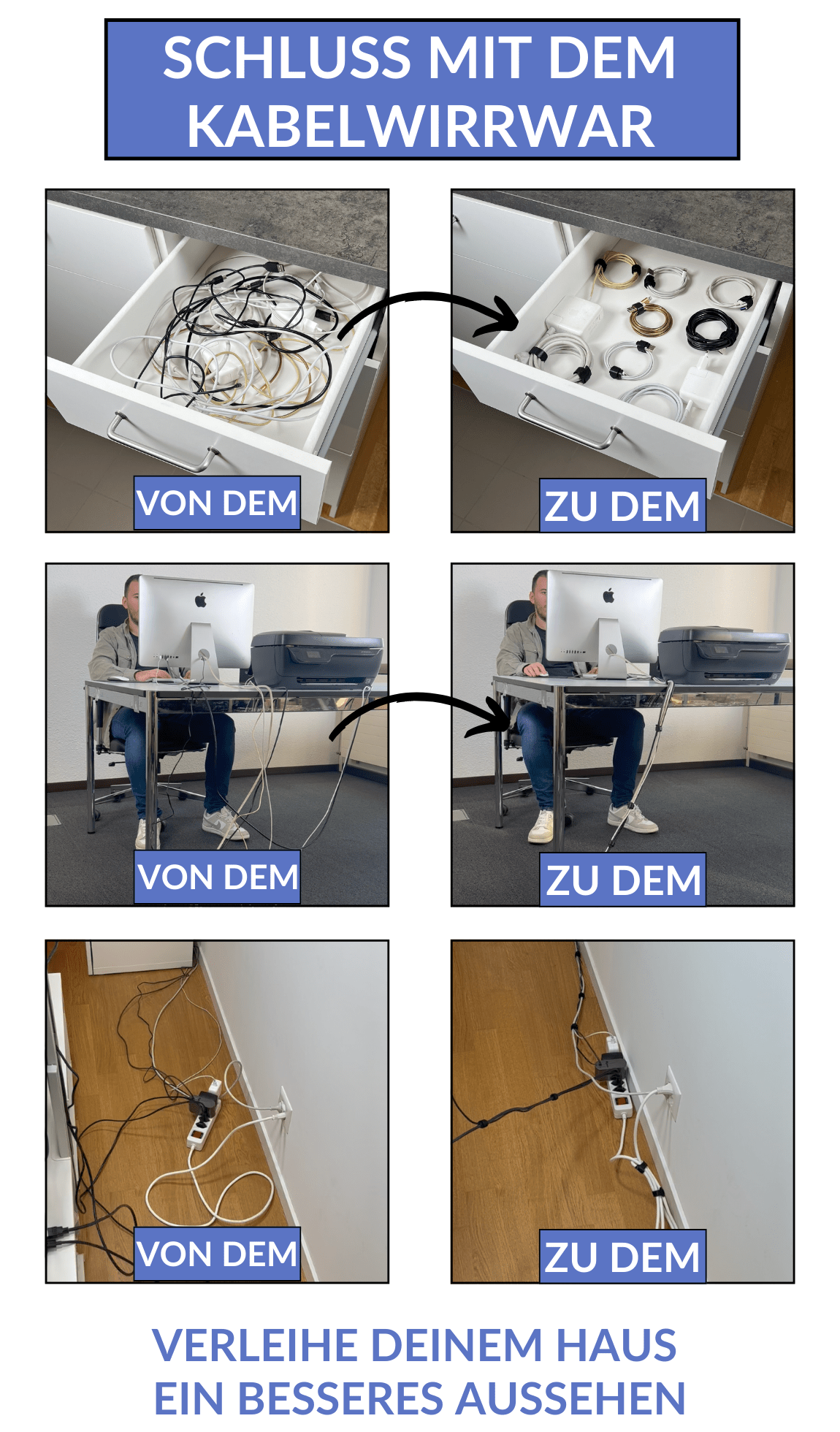 SCHLUSS MIT DEM KABELWIRRWAR

VON DEM

ZU DEM

VON DEM

ZU DEM

VON DEM

ZU DEM

VERLEIHE DEINEM HAUS EIN BESSERES AUSSEHEN