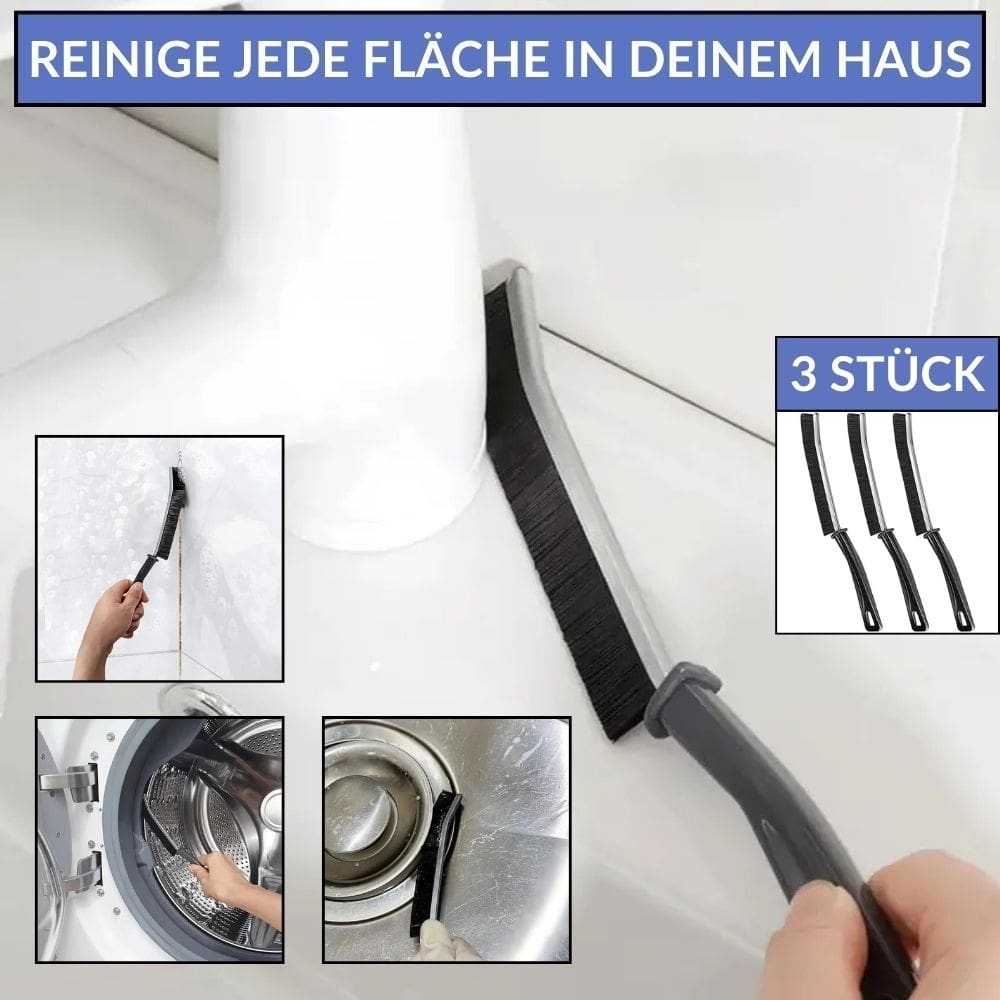 REINIGE JEDE FLÄCHE IN DEINEM HAUS

3 STÜCK